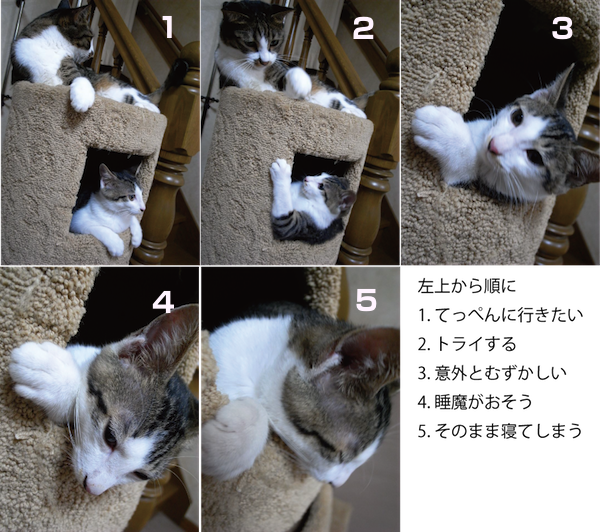 1

2

3

4

5

左上から順に
1. てっぺんに行きたい
2. トライする
3. 意外とむずかしい
4. 睡魔がおそう
5. そのまま寝てしまう